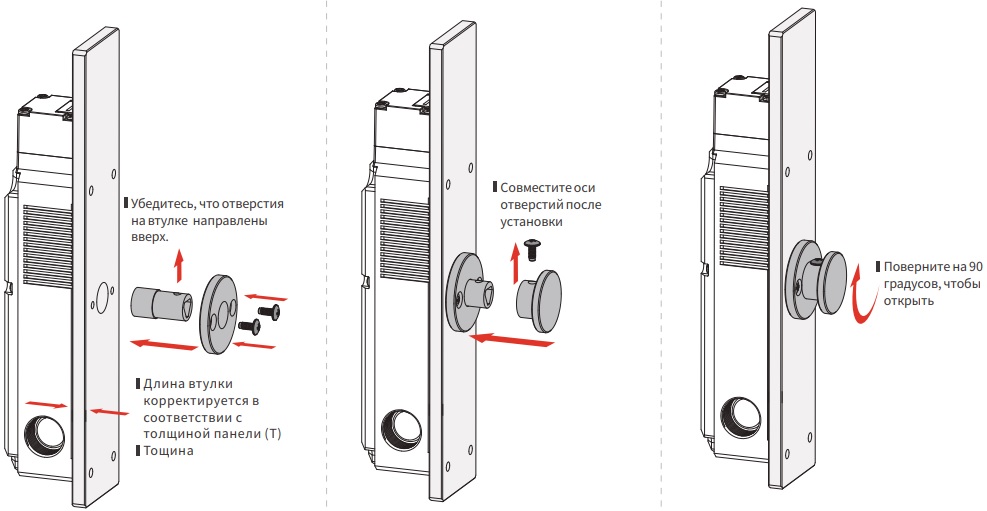 Убедитесь, что отверстия на втулке направлены вверх.

Длина втулки корректируется в соответствии с толщиной панели (T)

Тощина

Совместите оси отверстий после установки

Поверните на 90 градусов, чтобы открыть