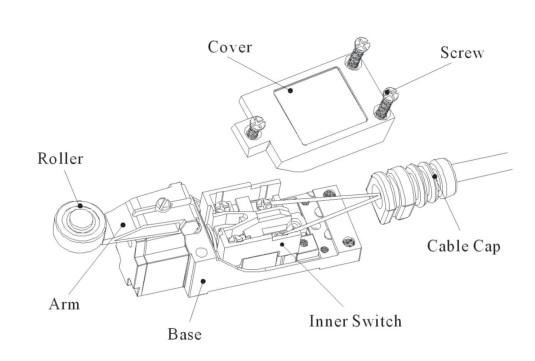 Cover
Screw
Roller
Cable Cap
Arm
Inner Switch
Base