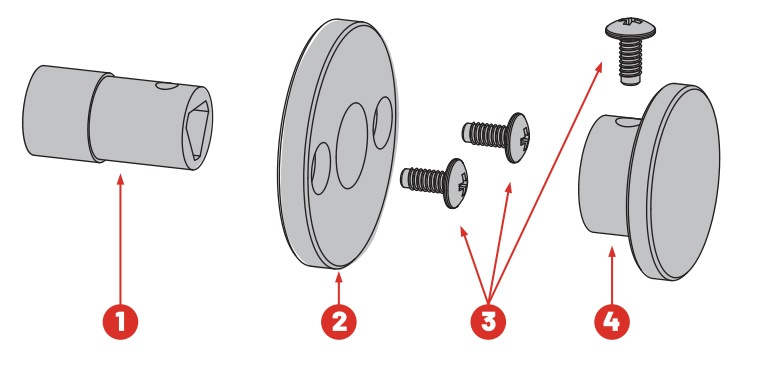 1
2
3
4