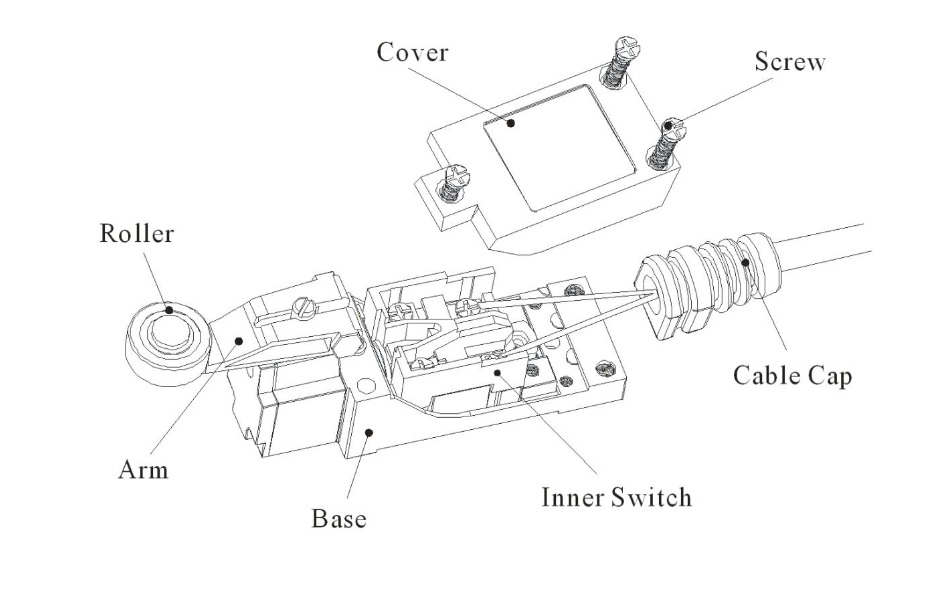 Cover
Screw
Roller
Cable Cap
Arm
Inner Switch
Base