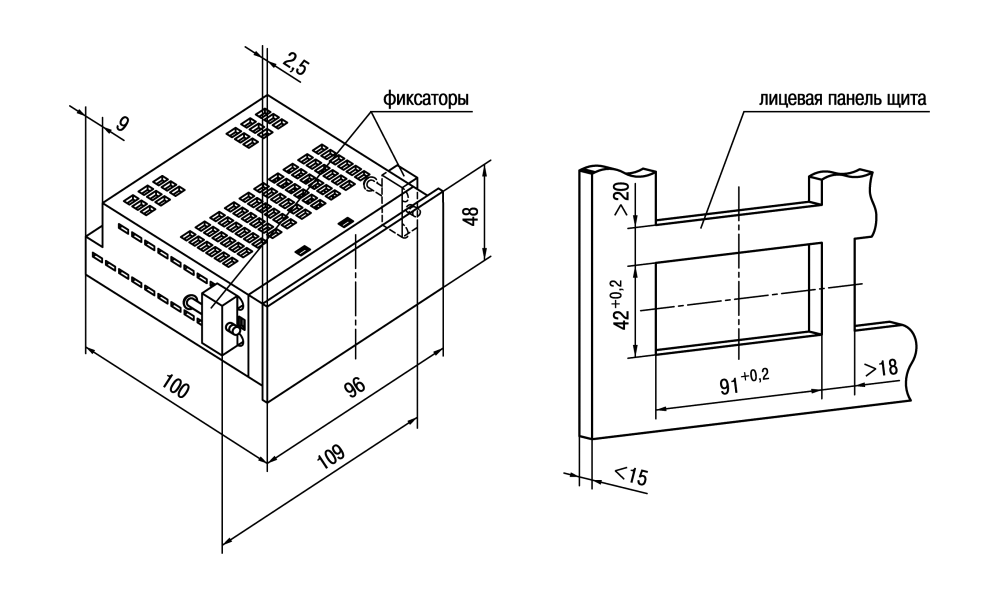 2,5

фиксаторы

9

48

100

96

109

лицевая панель щита

>20

$42^{+0,2}$

$91^{+0,2}$

>18

<15